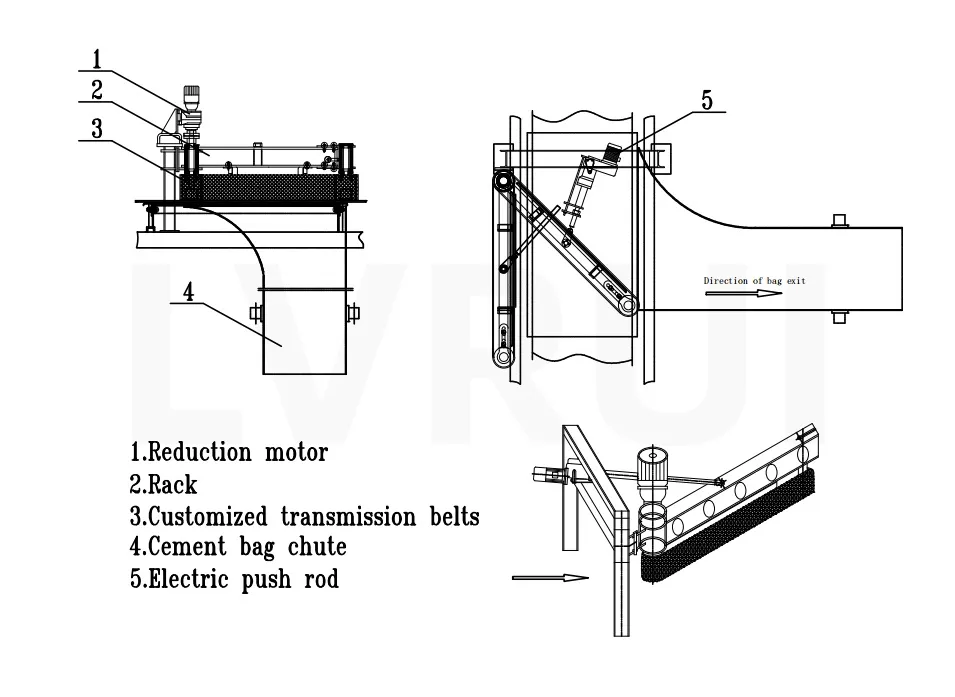 1
2
3
4
5
Direction of bag exit
LVRUI
1.Reduction motor
2.Rack
3.Customized transmission belts
4.Cement bag chute
5.Electric push rod